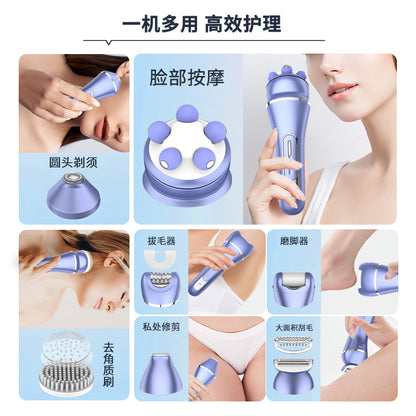 一机多用 高效护理

圆头剃须

脸部按摩

去角质刷

拔毛器

磨脚器

私处修剪

大面积刮毛